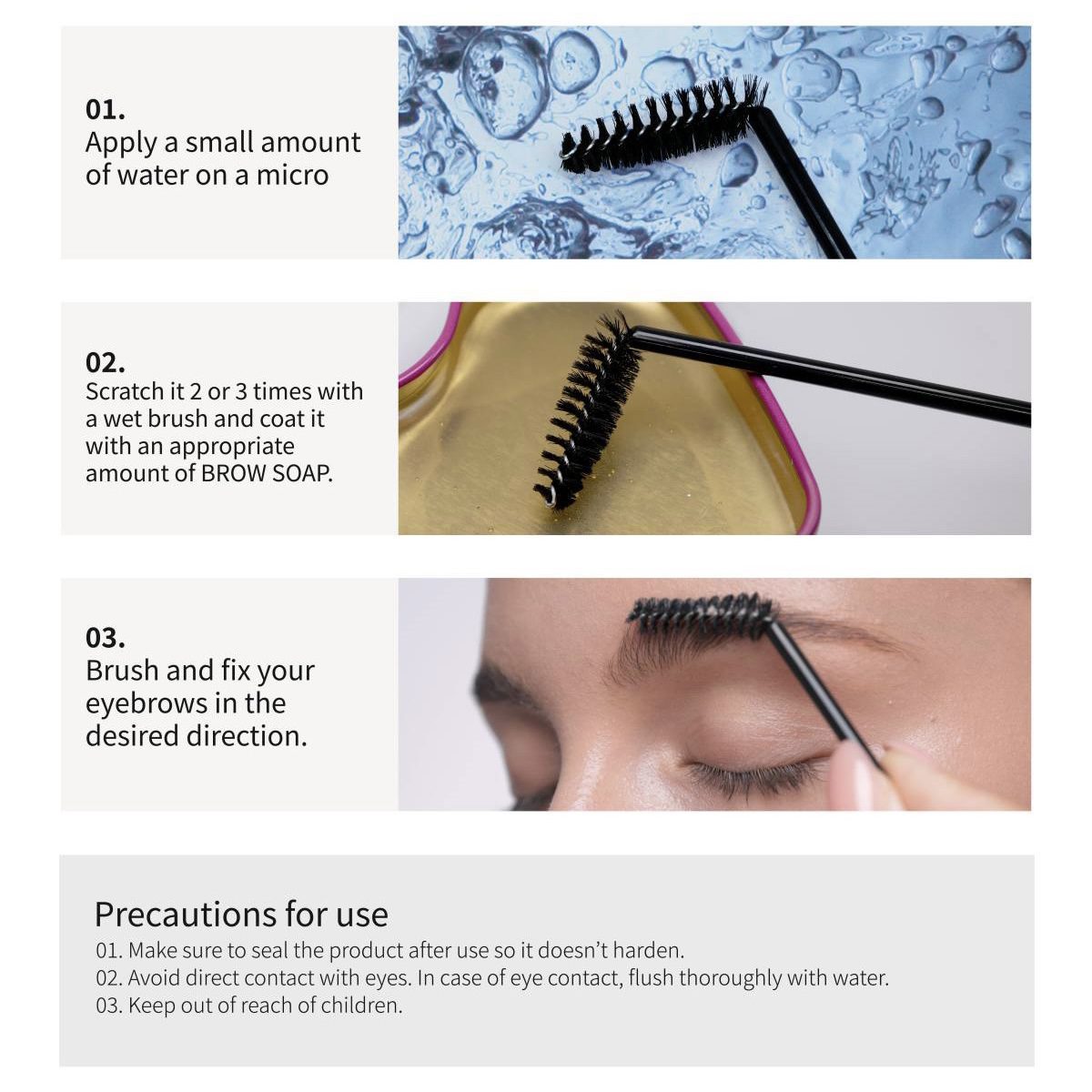 01.
Apply a small amount of water on a micro

02.
Scratch it 2 or 3 times with a wet brush and coat it with an appropriate amount of BROW SOAP.

03.
Brush and fix your eyebrows in the desired direction.

Precautions for use
01. Make sure to seal the product after use so it doesn't harden.
02. Avoid direct contact with eyes. In case of eye contact, flush thoroughly with water.
03. Keep out of reach of children.